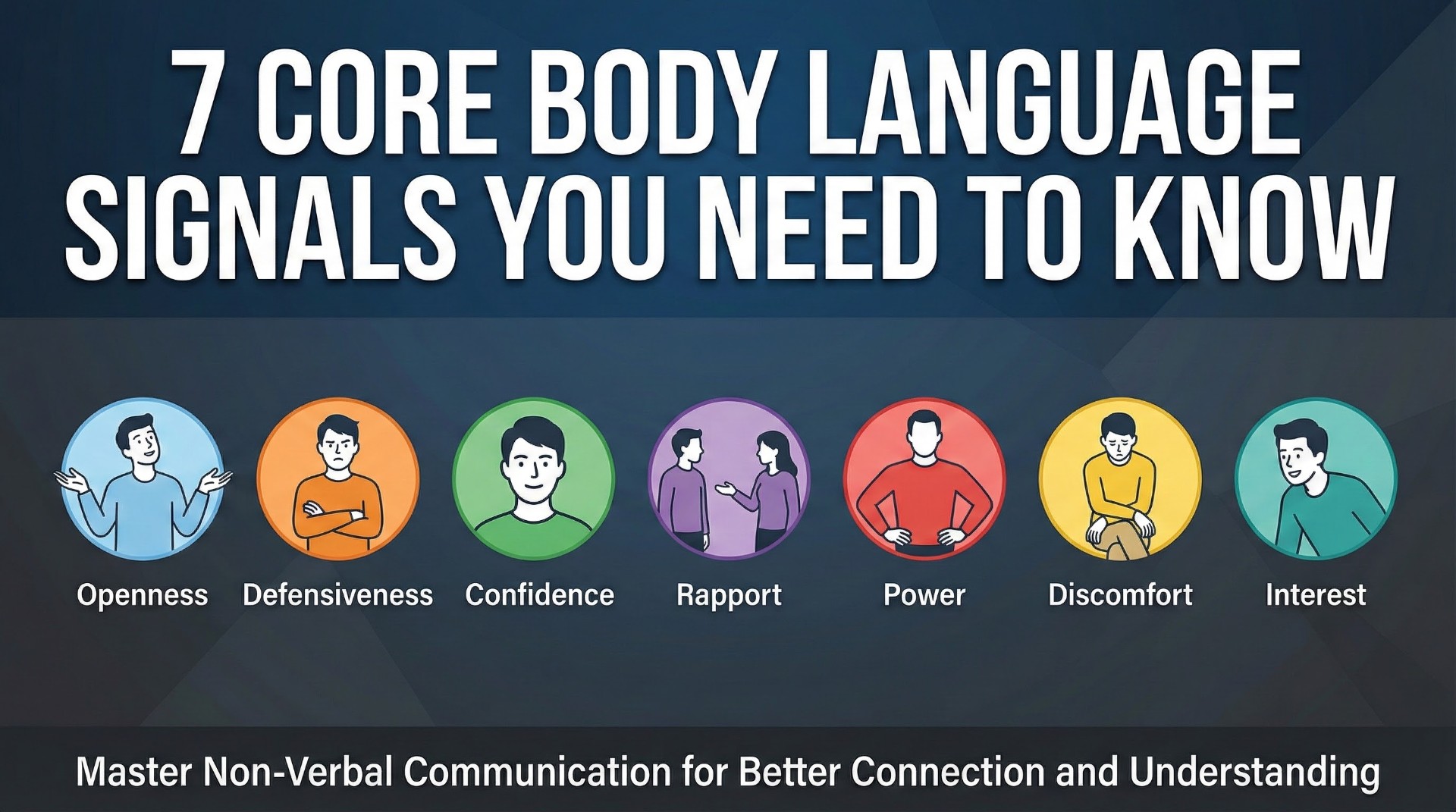 7 CORE BODY LANGUAGE SIGNALS YOU NEED TO KNOW

Openness Defensiveness Confidence Rapport Power Discomfort Interest

Master Non-Verbal Communication for Better Connection and Understanding